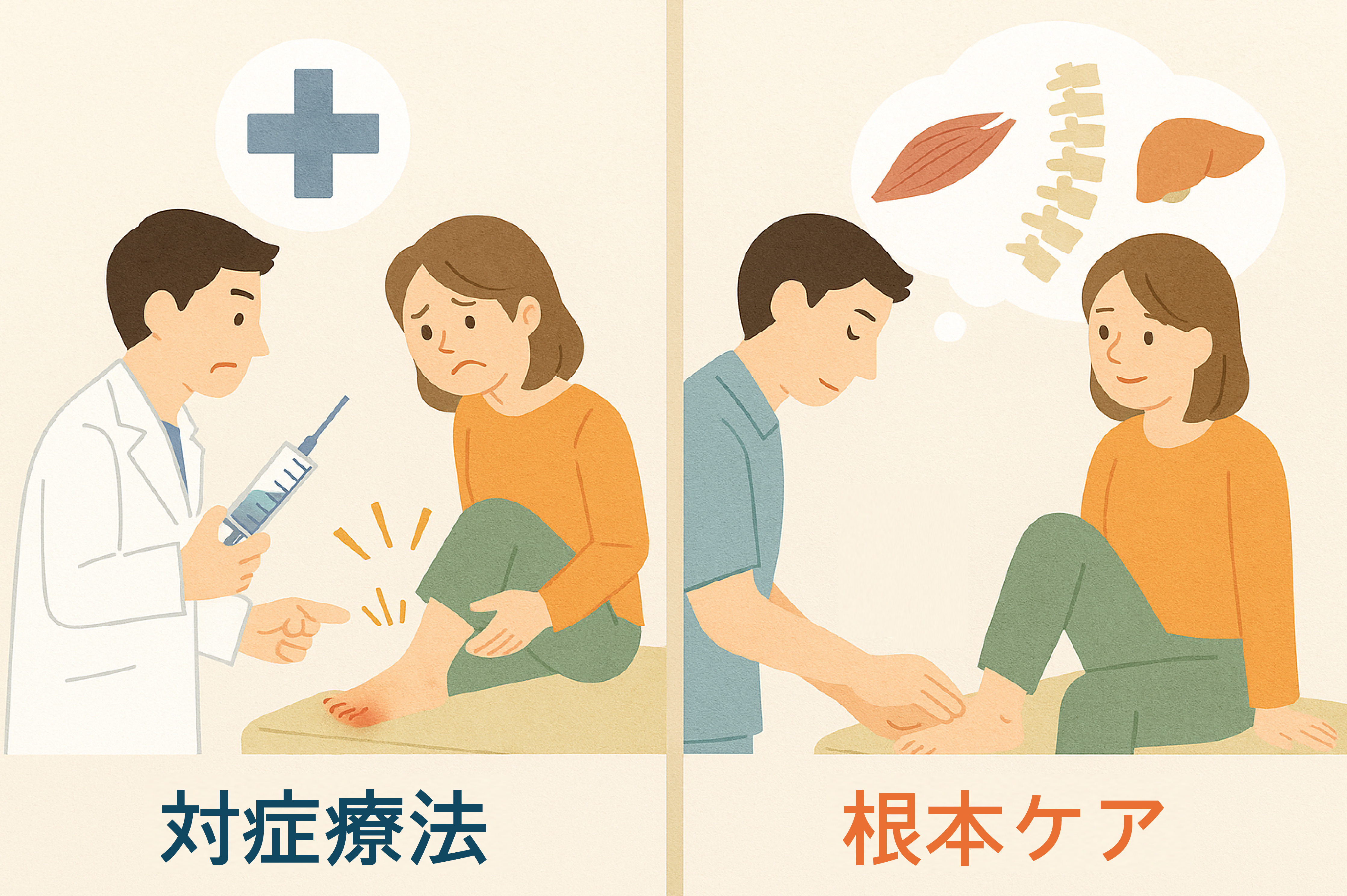 対症療法

根本ケア